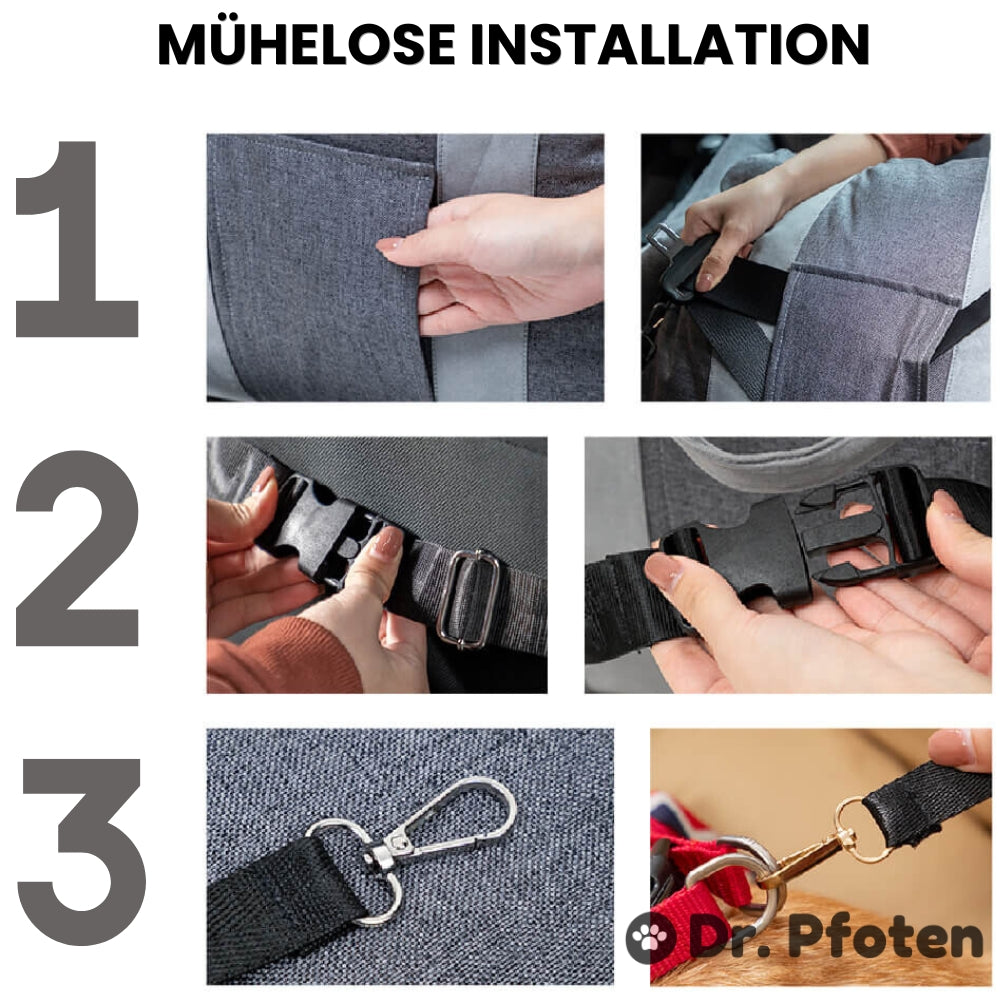 MÜHELOSE INSTALLATION

1

2

3

Dr. Pfoten