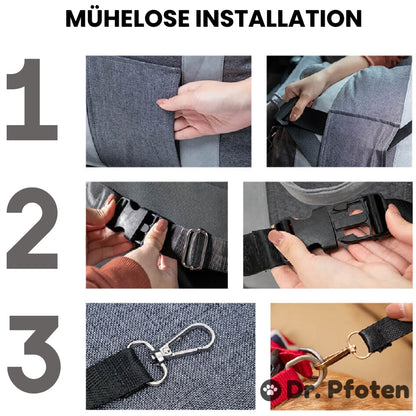 MÜHELOSE INSTALLATION

1

2

3

Dr. Pfoten